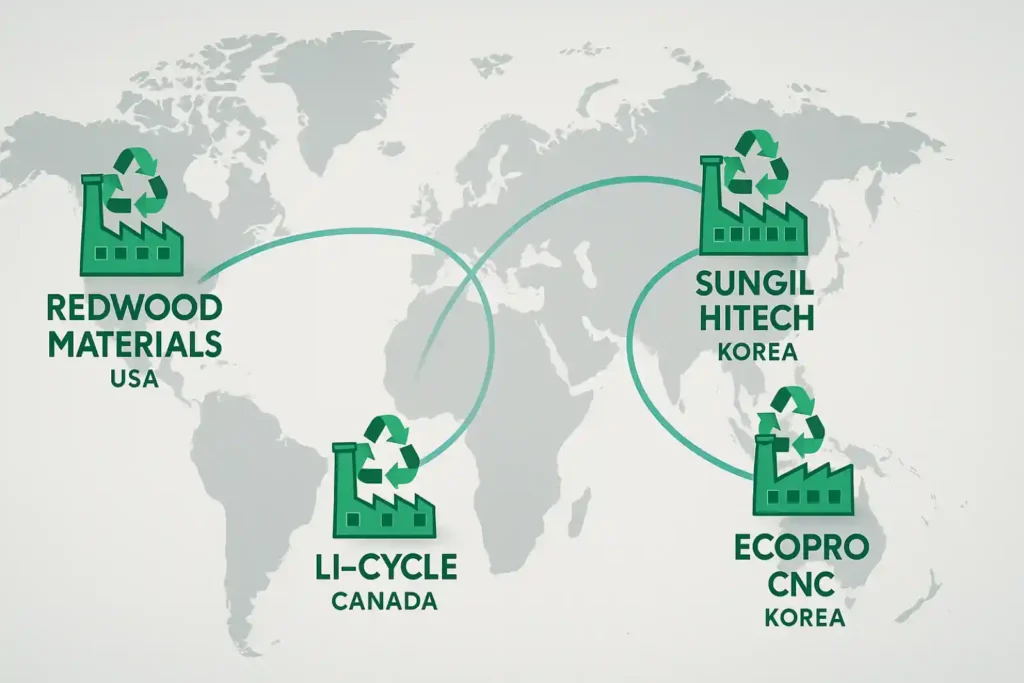 REDWOOD MATERIALS
USA

LI-CYCLE
CANADA

SUNGIL HITECH
KOREA

ECOPRO CNC
KOREA