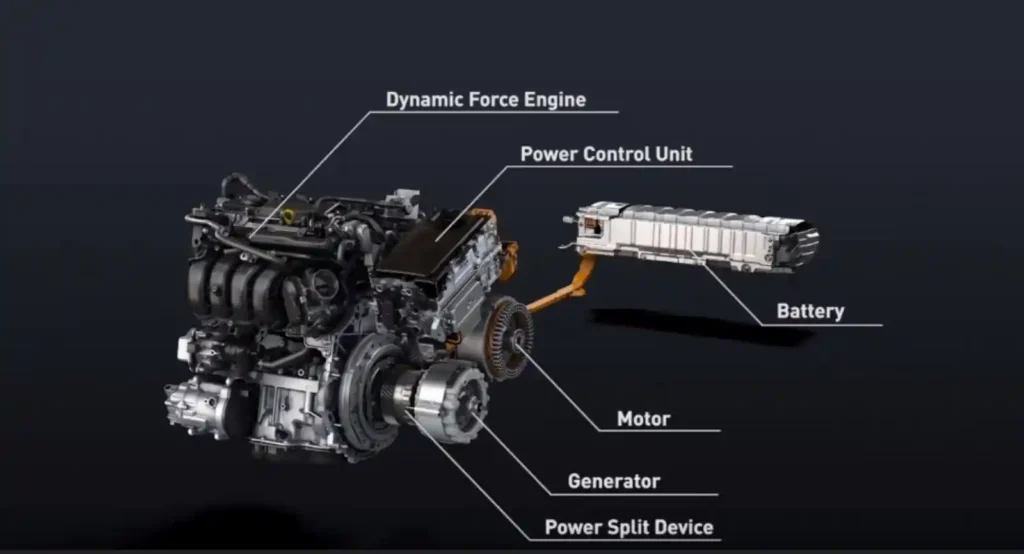 Dynamic Force Engine
Power Control Unit
Battery
Motor
Generator
Power Split Device